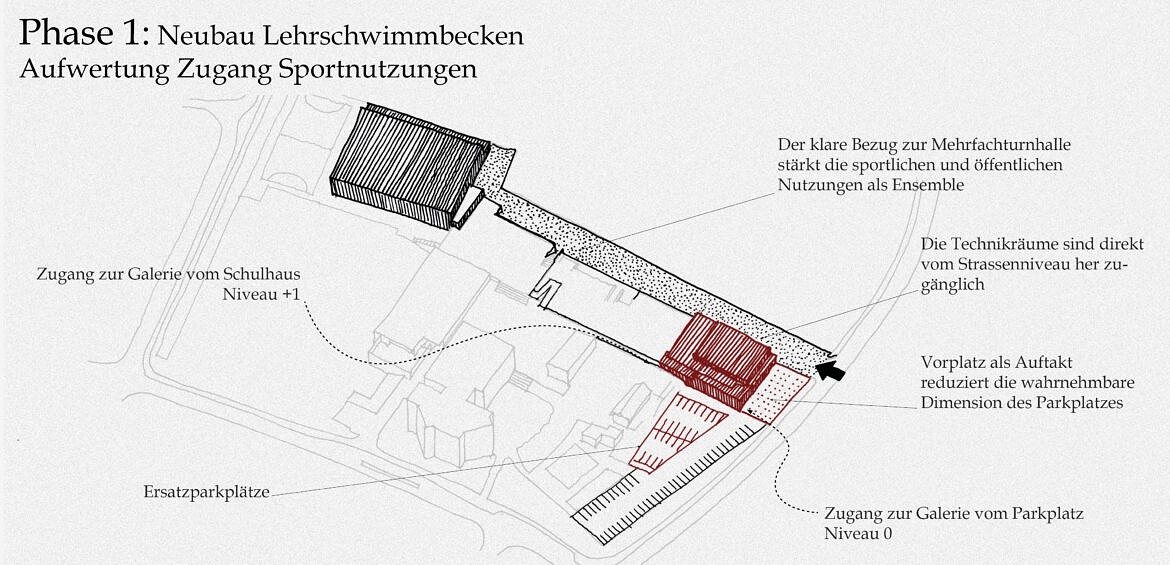 Phase 1: Neubau Lehrschwimmbecken
Aufwertung Zugang Sportnutzungen

Der klare Bezug zur Mehrfachturnhalle stärkt die sportlichen und öffentlichen Nutzungen als Ensemble

Die Technikräume sind direkt vom Strassenniveau her zugänglich

Zugang zur Galerie vom Schulhaus Niveau +1

Vorplatz als Auftakt reduziert die wahrnehmbare Dimension des Parkplatzes

Ersatzparkplätze

Zugang zur Galerie vom Parkplatz Niveau 0